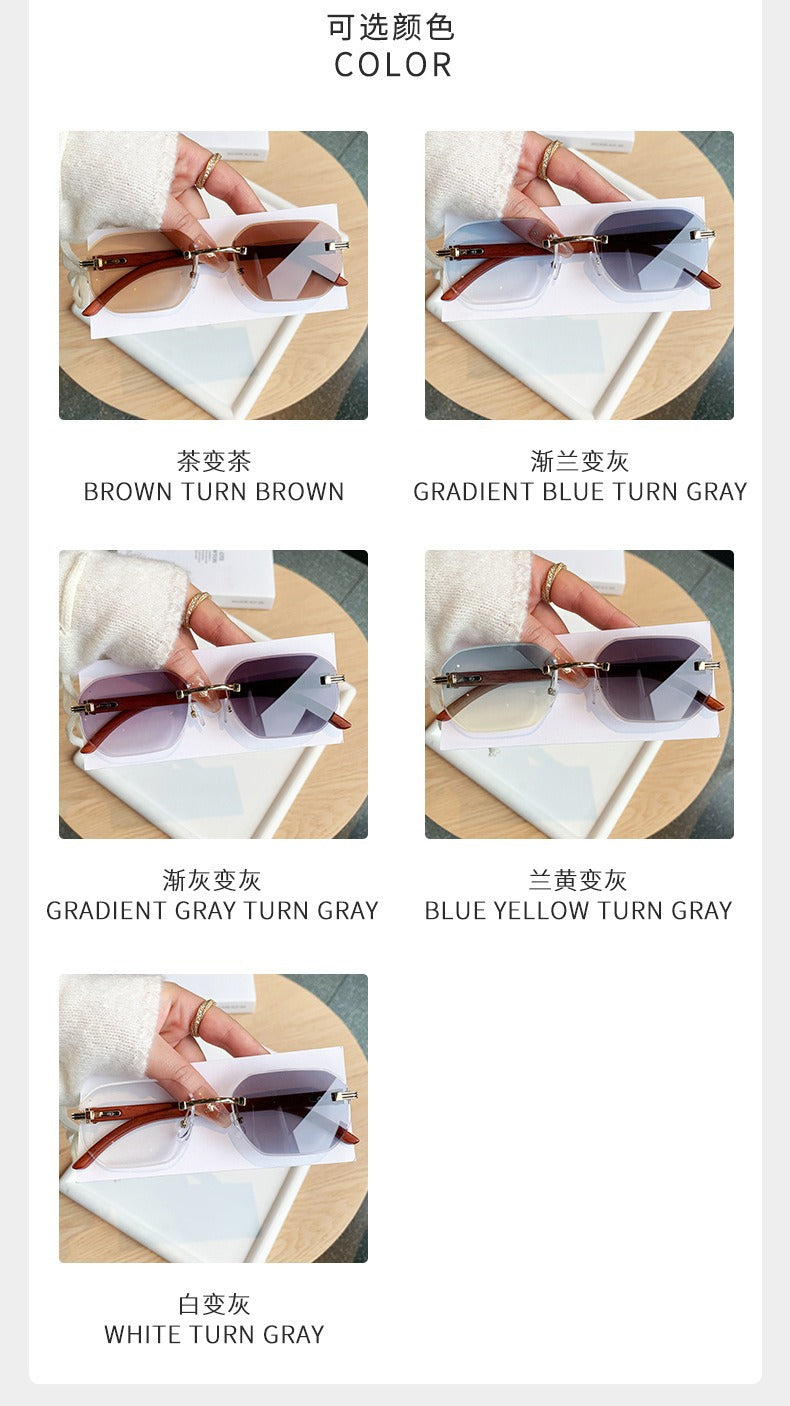 可选颜色
COLOR

茶变茶
BROWN TURN BROWN

渐兰变灰
GRADIENT BLUE TURN GRAY

渐灰变灰
GRADIENT GRAY TURN GRAY

兰黄变灰
BLUE YELLOW TURN GRAY

白变灰
WHITE TURN GRAY